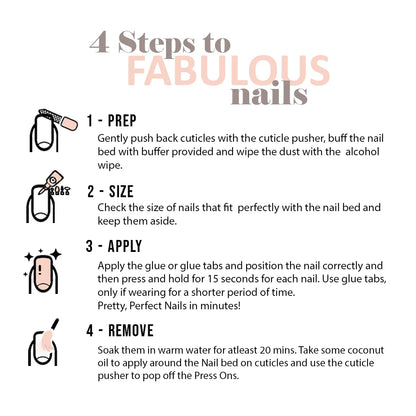 4 Steps to
FABULOUS
nails

1 - PREP
Gently push back cuticles with the cuticle pusher, buff the nail bed with buffer provided and wipe the dust with the alcohol wipe.

2 - SIZE
Check the size of nails that fit perfectly with the nail bed and keep them aside.

3 - APPLY
Apply the glue or glue tabs and position the nail correctly and then press and hold for 15 seconds for each nail. Use glue tabs, only if wearing for a shorter period of time.
Pretty, Perfect Nails in minutes!

4 - REMOVE
Soak them in warm water for atleast 20 mins. Take some coconut oil to apply around the Nail bed on cuticles and use the cuticle pusher to pop off the Press Ons.